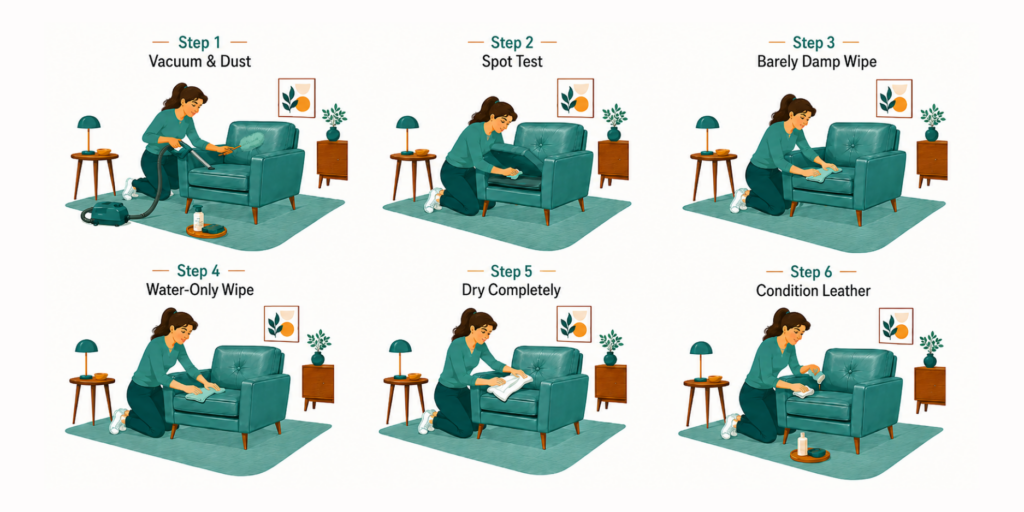 Step 1
Vacuum & Dust

Step 2
Spot Test

Step 3
Barely Damp Wipe

Step 4
Water-Only Wipe

Step 5
Dry Completely

Step 6
Condition Leather